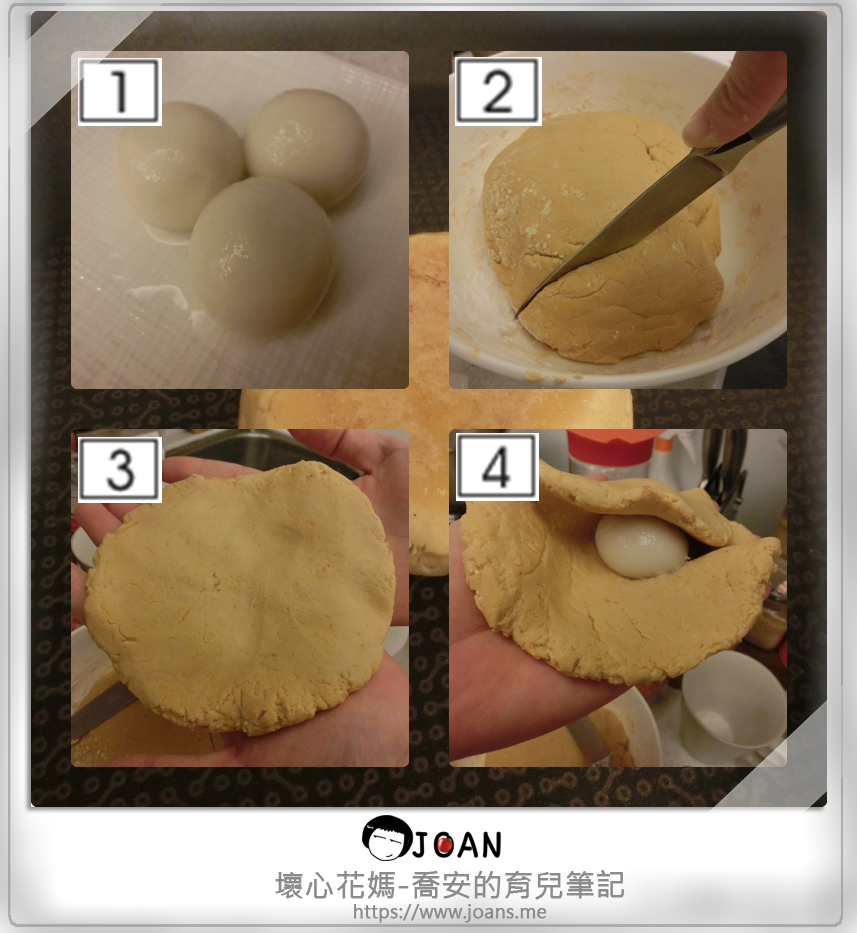 1

2

3

4

JOAN
壞心花媽-喬安的育兒筆記
https://www.joans.me